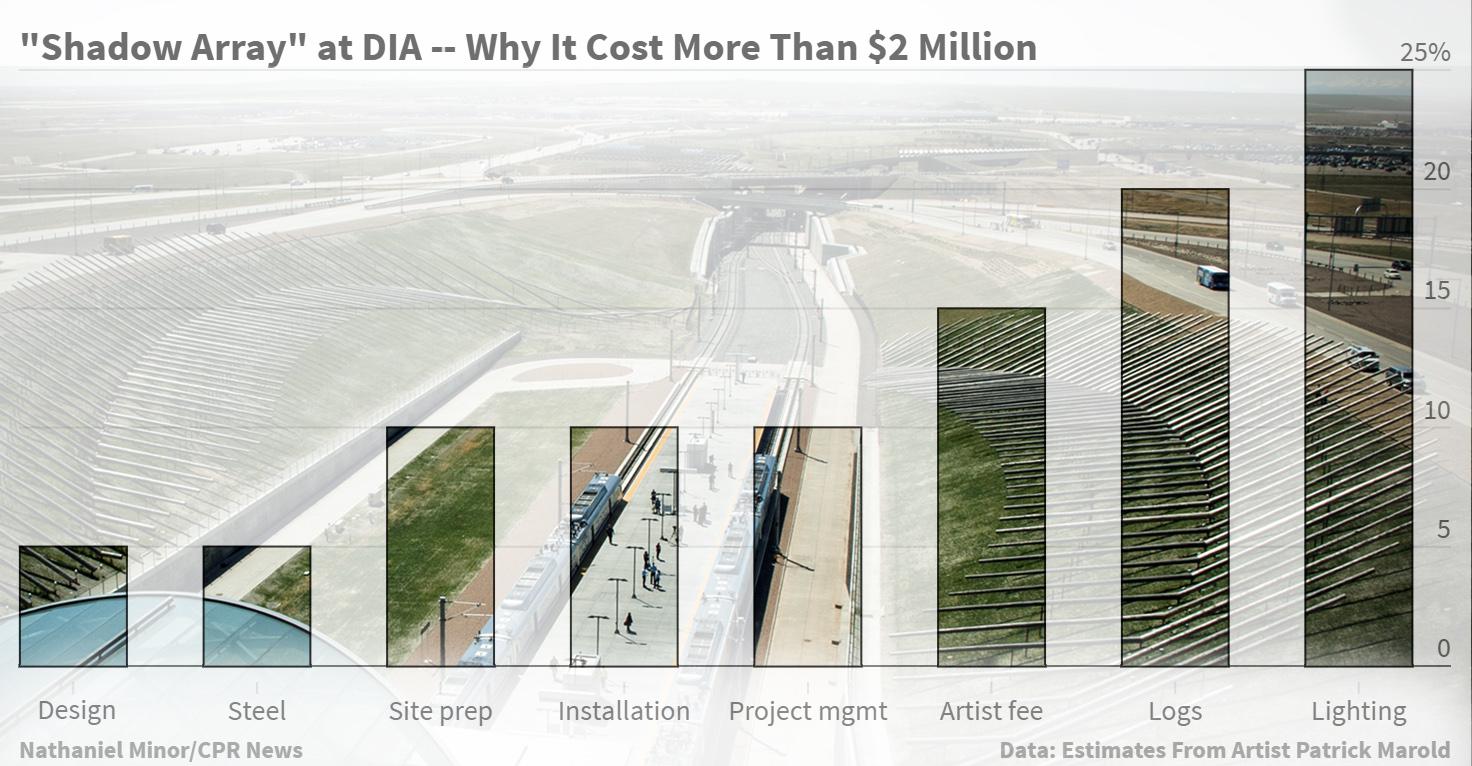 "Shadow Array" at DIA -- Why It Cost More Than $2 Million

25%
20
15
10
5
0

Design
Steel
Site prep
Installation
Project mgmt
Artist fee
Logs
Lighting

Nathaniel Minor/CPR News
Data: Estimates From Artist Patrick Marold